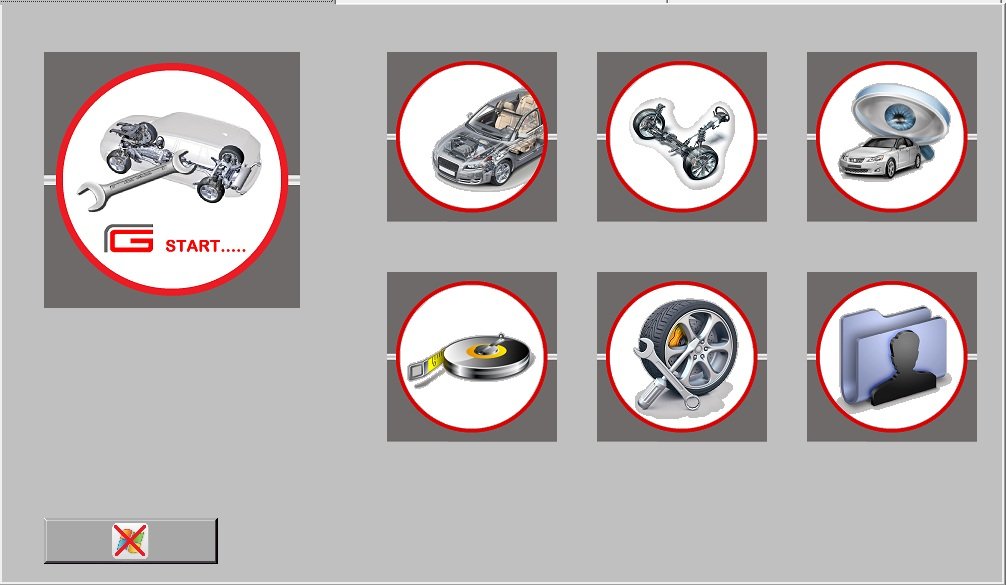 START.....