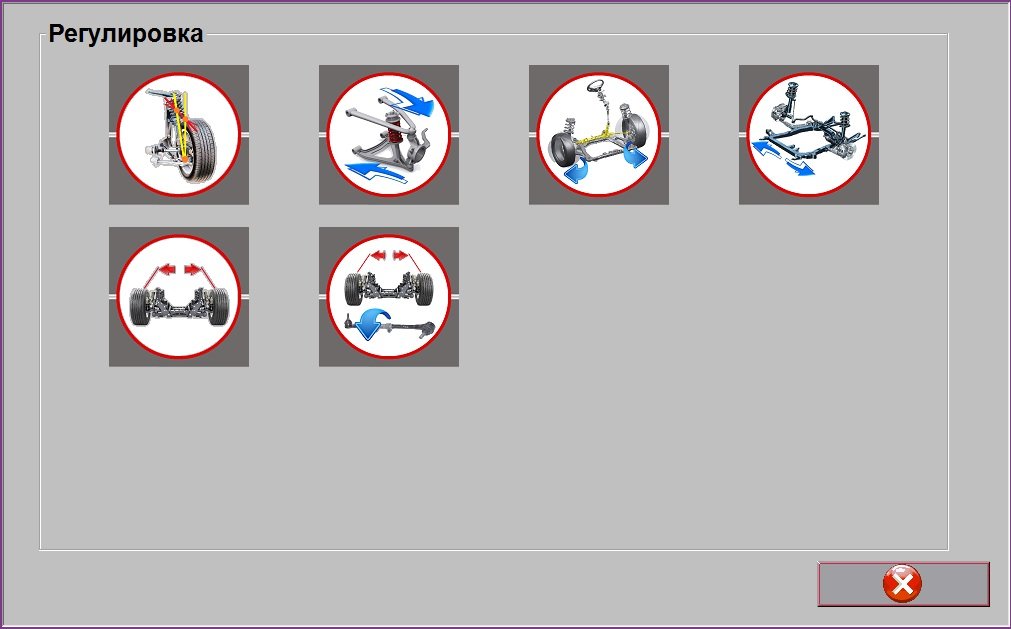 Регулировка